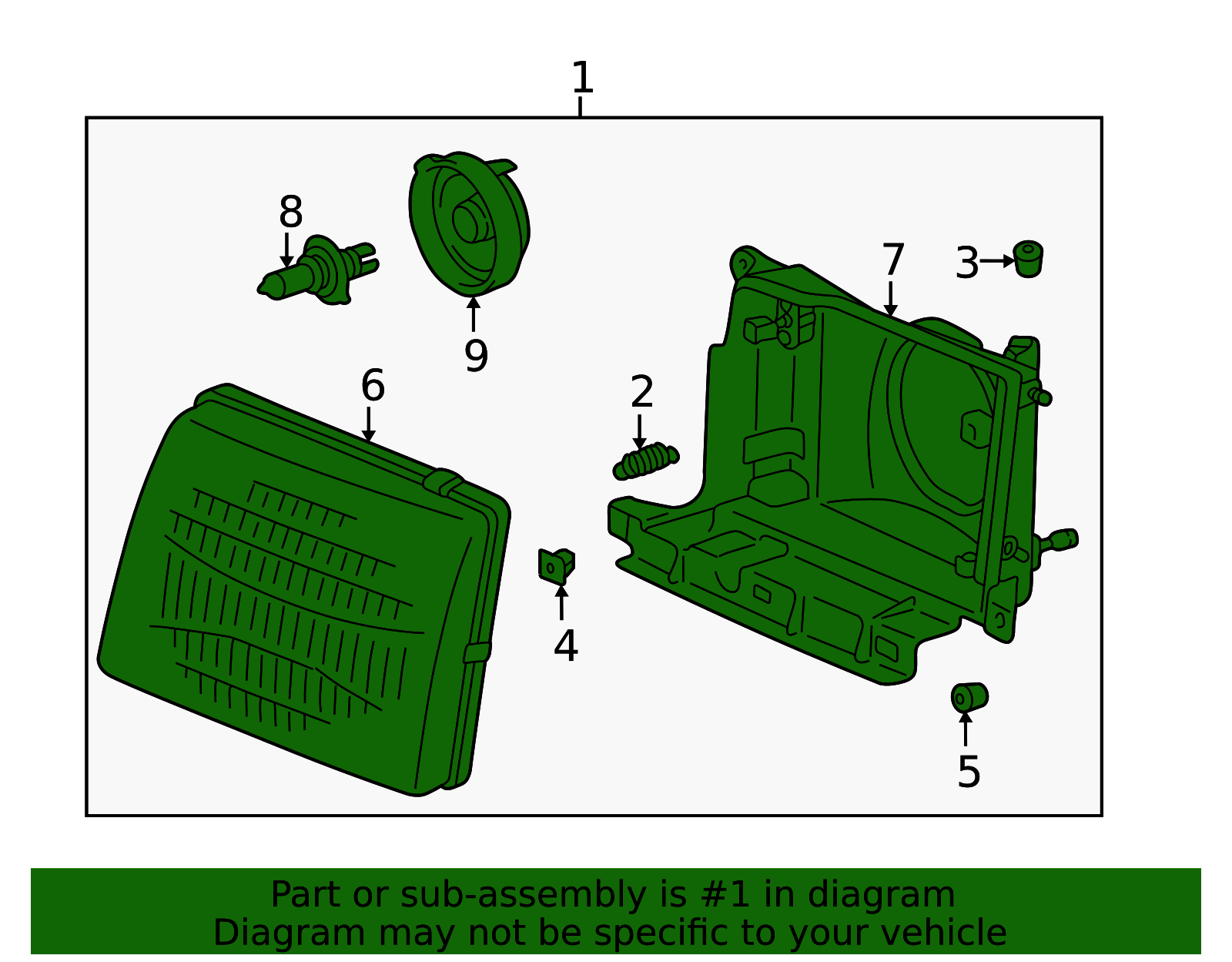 1

8

9

7

3

6

2

4

5

Part or sub-assembly is #1 in diagram
Diagram may not be specific to your vehicle