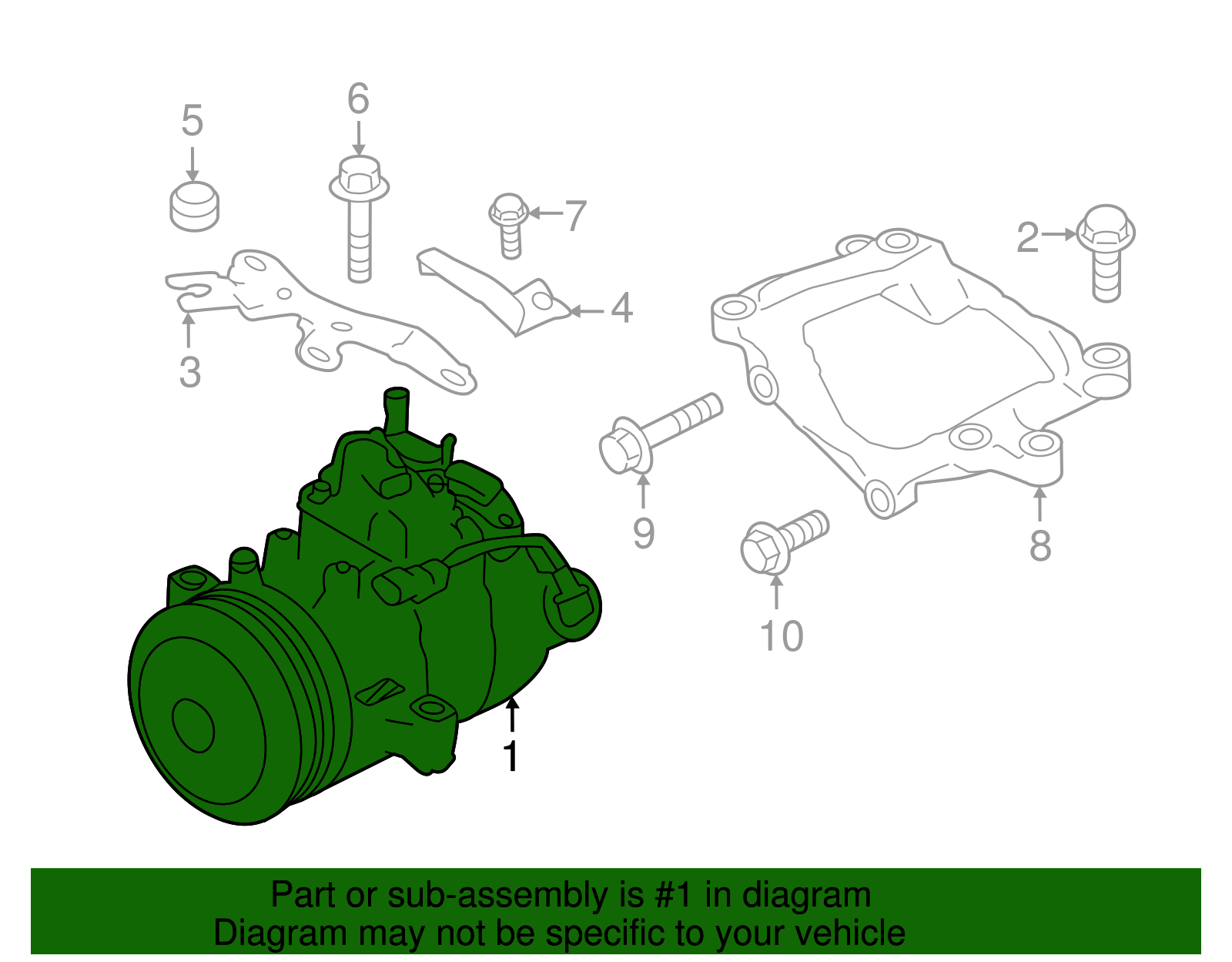 5
6
7
2
4
3
9
8
10
1

Part or sub-assembly is #1 in diagram
Diagram may not be specific to your vehicle